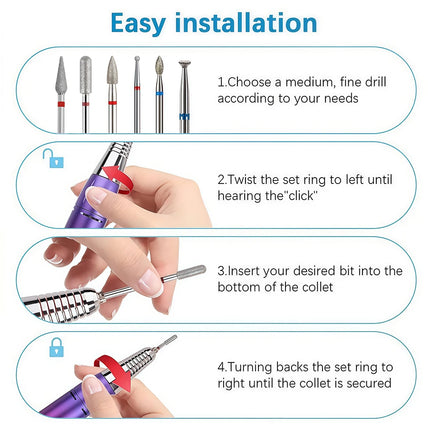 Easy installation

1.Choose a medium, fine drill according to your needs

2.Twist the set ring to left until hearing the"click"

3.Insert your desired bit into the bottom of the collet

4.Turning backs the set ring to right until the collet is secured