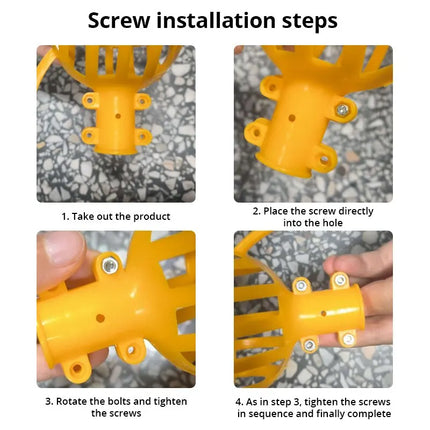 Screw installation steps

1. Take out the product

2. Place the screw directly into the hole

3. Rotate the bolts and tighten the screws

4. As in step 3, tighten the screws in sequence and finally complete