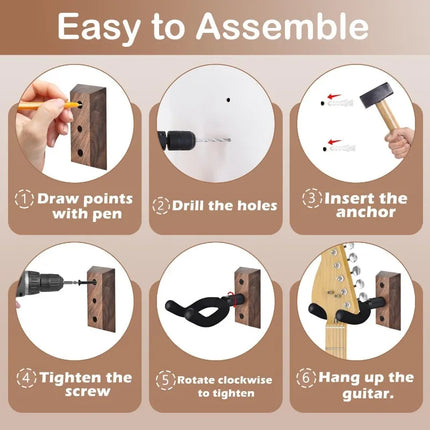 Easy to Assemble

1 Draw points with pen

2 Drill the holes

3 Insert the anchor

4 Tighten the screw

5 Rotate clockwise to tighten

6 Hang up the guitar.